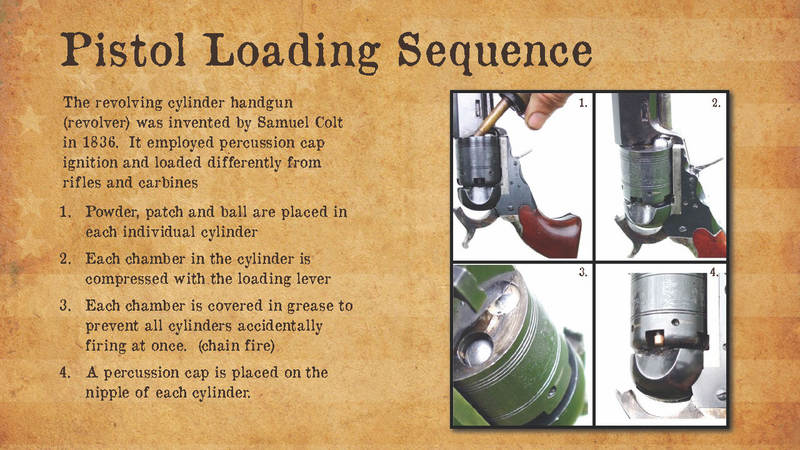 Pistol Loading Sequence

The revolving cylinder handgun (revolver) was invented by Samuel Colt in 1836. It employed percussion cap ignition and loaded differently from rifles and carbines

1. Powder, patch and ball are placed in each individual cylinder
2. Each chamber in the cylinder is compressed with the loading lever
3. Each chamber is covered in grease to prevent all cylinders accidentally firing at once. (chain fire)
4. A percussion cap is placed on the nipple of each cylinder.

1.
2.
3.
4.